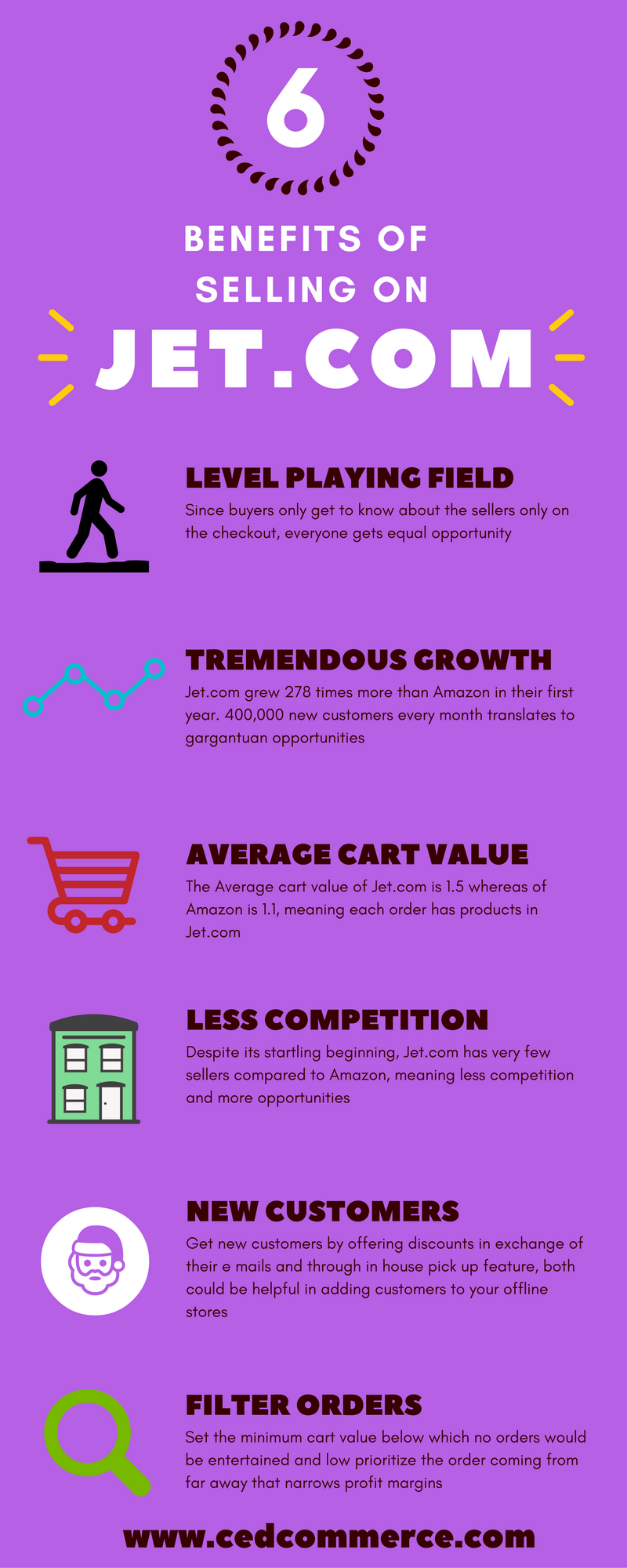 6

BENEFITS OF SELLING ON

JET.COM

LEVEL PLAYING FIELD

Since buyers only get to know about the sellers only on the checkout, everyone gets equal opportunity

TREMENDOUS GROWTH

Jet.com grew 278 times more than Amazon in their first year. 400,000 new customers every month translates to gargantuan opportunities

AVERAGE CART VALUE

The Average cart value of Jet.com is 1.5 whereas of Amazon is 1.1, meaning each order has products in Jet.com

LESS COMPETITION

Despite its startling beginning, Jet.com has very few sellers compared to Amazon, meaning less competition and more opportunities

NEW CUSTOMERS

Get new customers by offering discounts in exchange of their e mails and through in house pick up feature, both could be helpful in adding customers to your offline stores

FILTER ORDERS

Set the minimum cart value below which no orders would be entertained and low prioritize the order coming from far away that narrows profit margins

www.cedcommerce.com