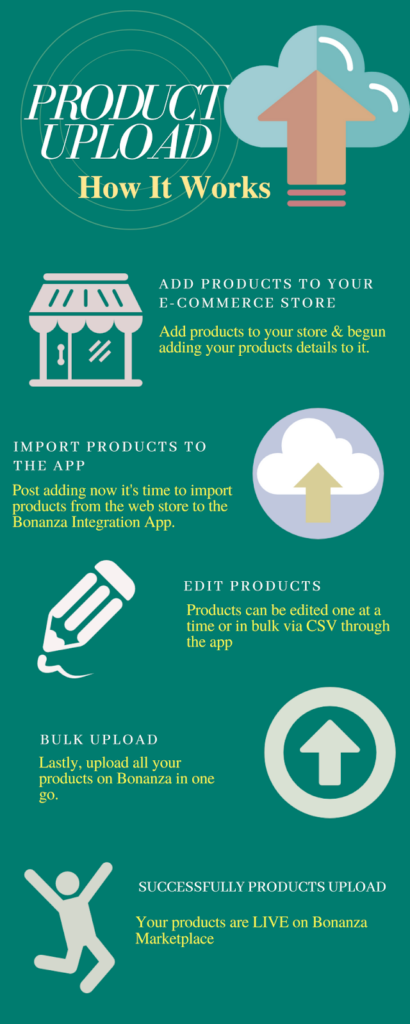 PRODUCT UPLOAD

How It Works

ADD PRODUCTS TO YOUR E-COMMERCE STORE

Add products to your store & begun adding your products details to it.

IMPORT PRODUCTS TO THE APP

Post adding now it's time to import products from the web store to the Bonanza Integration App.

EDIT PRODUCTS

Products can be edited one at a time or in bulk via CSV through the app

BULK UPLOAD

Lastly, upload all your products on Bonanza in one go.

SUCCESSFULLY PRODUCTS UPLOAD

Your products are LIVE on Bonanza Marketplace