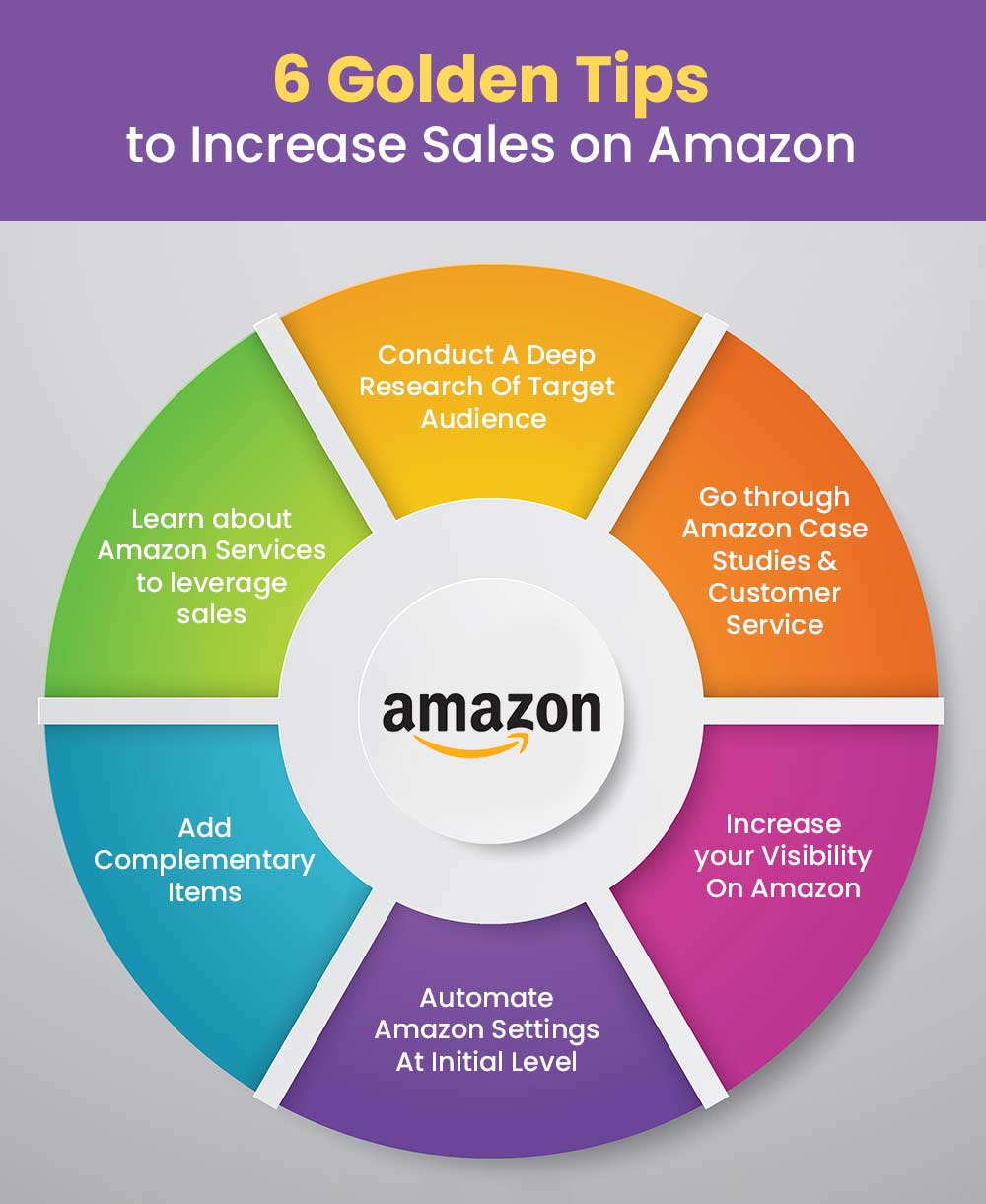 6 Golden Tips
to Increase Sales on Amazon

Conduct A Deep Research Of Target Audience

Go through Amazon Case Studies & Customer Service

Increase your Visibility On Amazon

Automate Amazon Settings At Initial Level

Add Complementary Items

Learn about Amazon Services to leverage sales

amazon