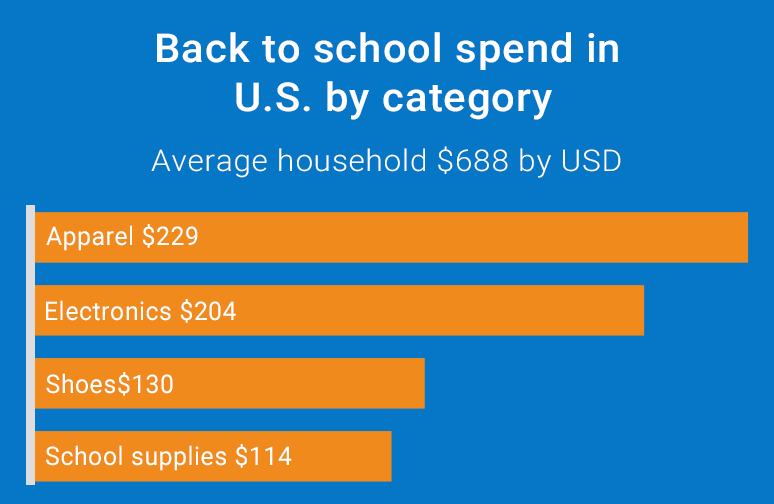 Back to school spend in U.S. by category

Average household \$688 by USD

Apparel \$229

Electronics \$204

Shoes\$130

School supplies \$114