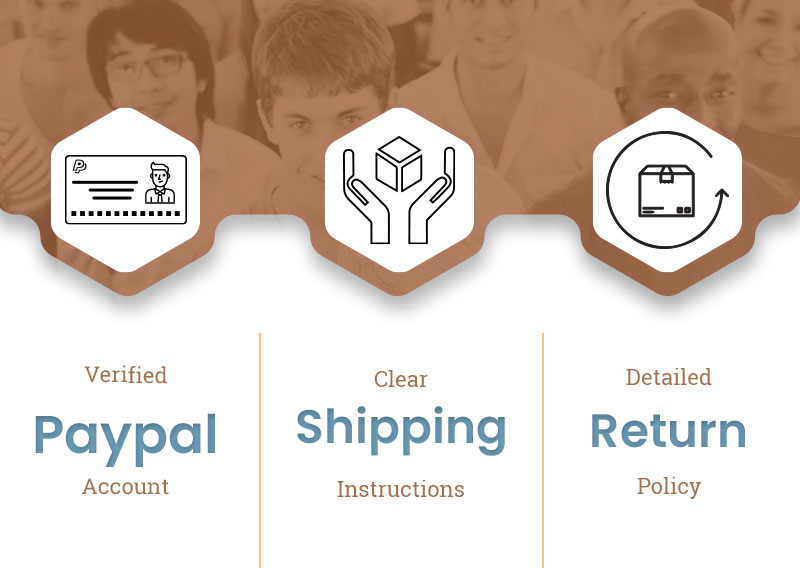 Verified
Paypal
Account

Clear
Shipping
Instructions

Detailed
Return
Policy