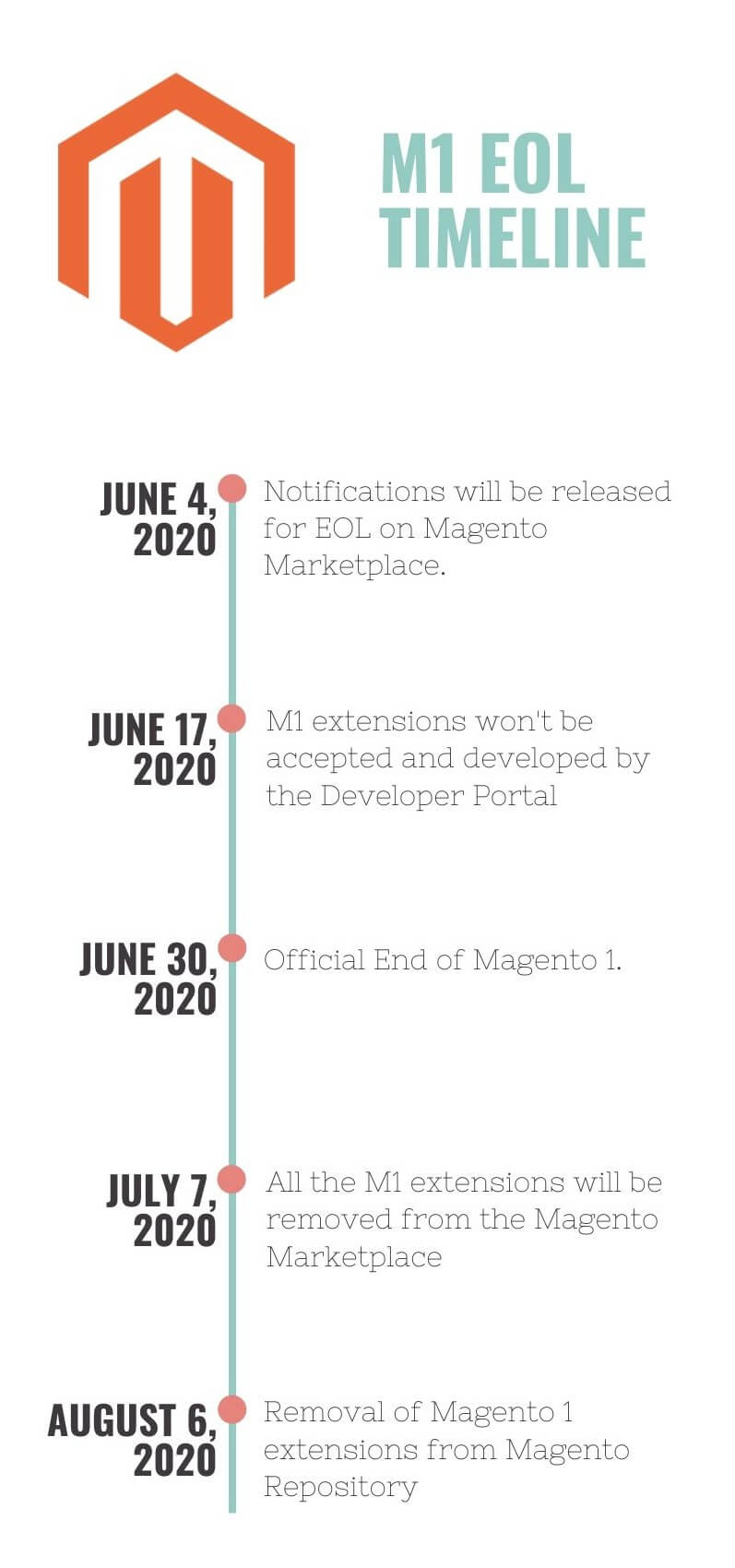 M1 EOL TIMELINE

JUNE 4, 2020

Notifications will be released for EOL on Magento Marketplace.

JUNE 17, 2020

M1 extensions won't be accepted and developed by the Developer Portal

JUNE 30, 2020

Official End of Magento 1.

JULY 7, 2020

All the M1 extensions will be removed from the Magento Marketplace

AUGUST 6, 2020

Removal of Magento 1 extensions from Magento Repository