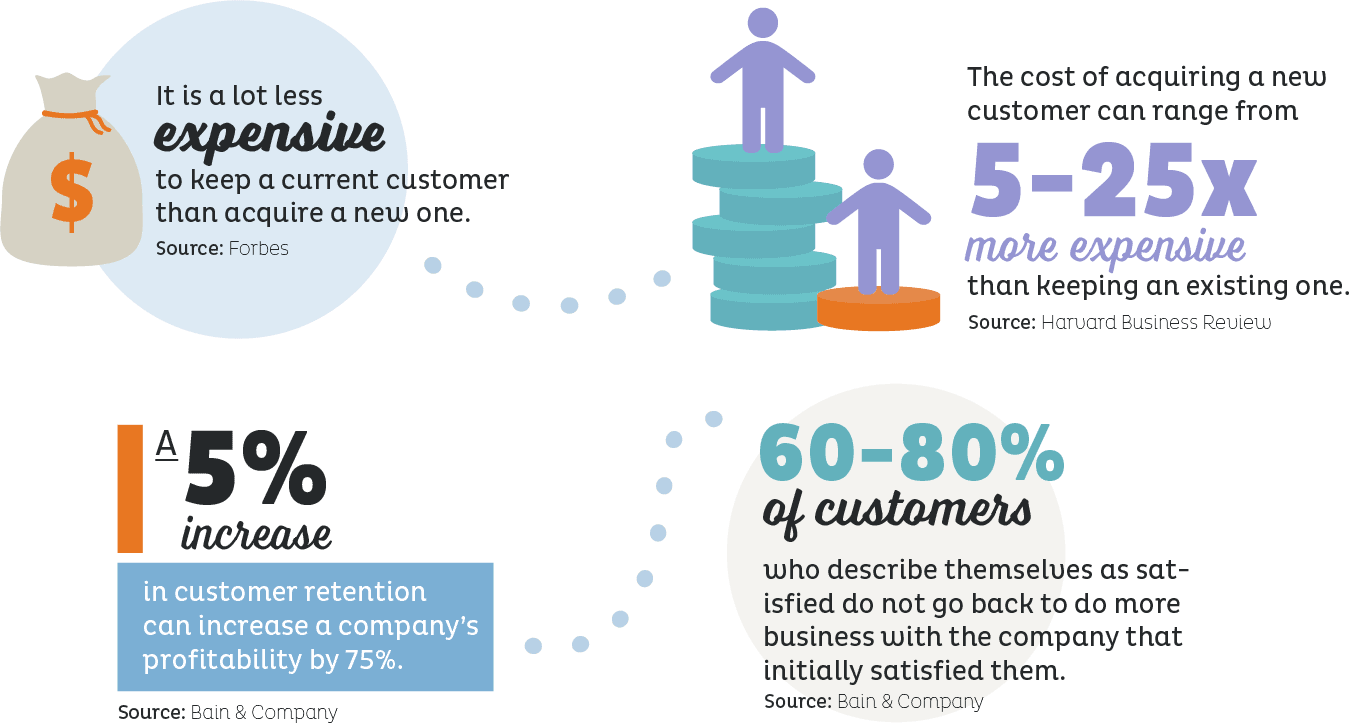 $

It is a lot less expensive to keep a current customer than acquire a new one.
Source: Forbes

The cost of acquiring a new customer can range from 5-25x more expensive than keeping an existing one.
Source: Harvard Business Review

A 5% increase

in customer retention can increase a company's profitability by 75%.
Source: Bain & Company

60-80% of customers

who describe themselves as satisfied do not go back to do more business with the company that initially satisfied them.
Source: Bain & Company