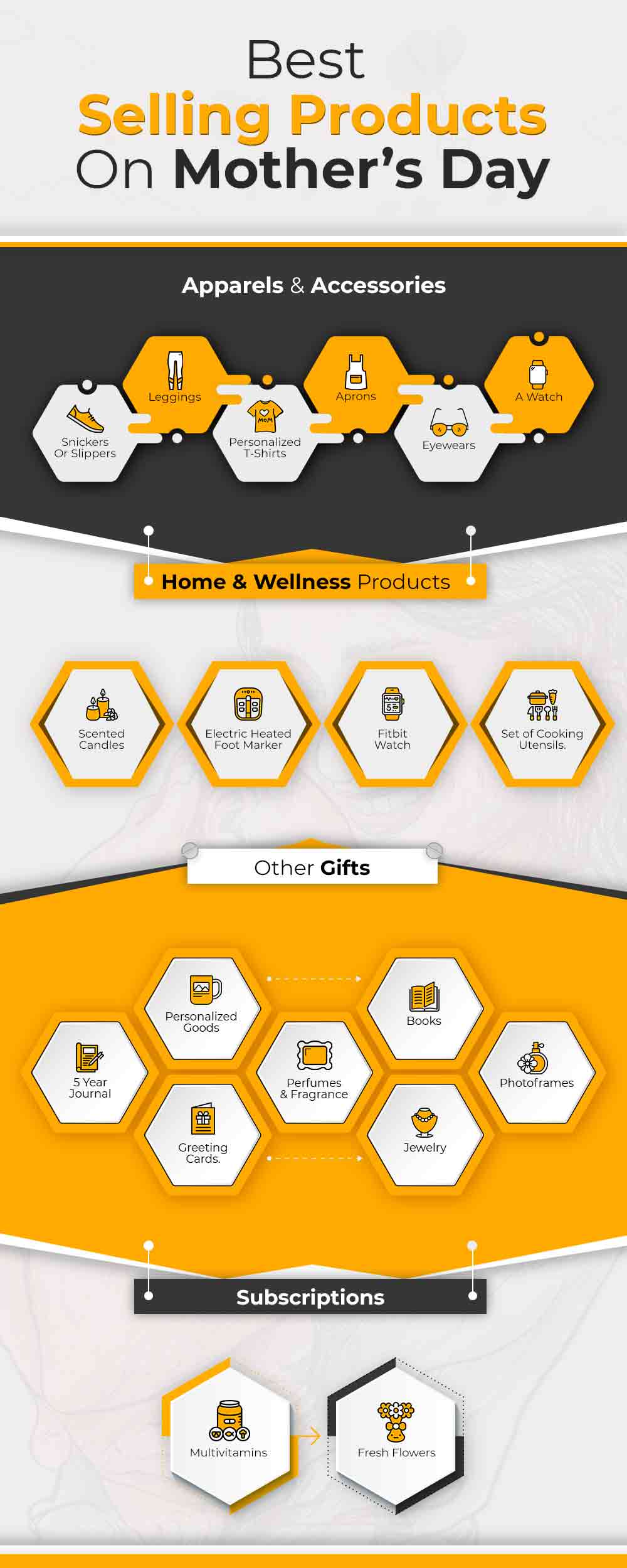 Best
Selling Products
On Mother's Day

Apparels & Accessories

Snickers Or Slippers

Leggings

Personalized T-Shirts

MOM

Aprons

Eyewears

A Watch

Home & Wellness Products

Scented Candles

Electric Heated Foot Marker

Fitbit Watch

Set of Cooking Utensils.

Other Gifts

5 Year Journal

Personalized Goods

Greeting Cards.

Perfumes & Fragrance

Books

Jewelry

Photoframes

Subscriptions

Multivitamins

Fresh Flowers