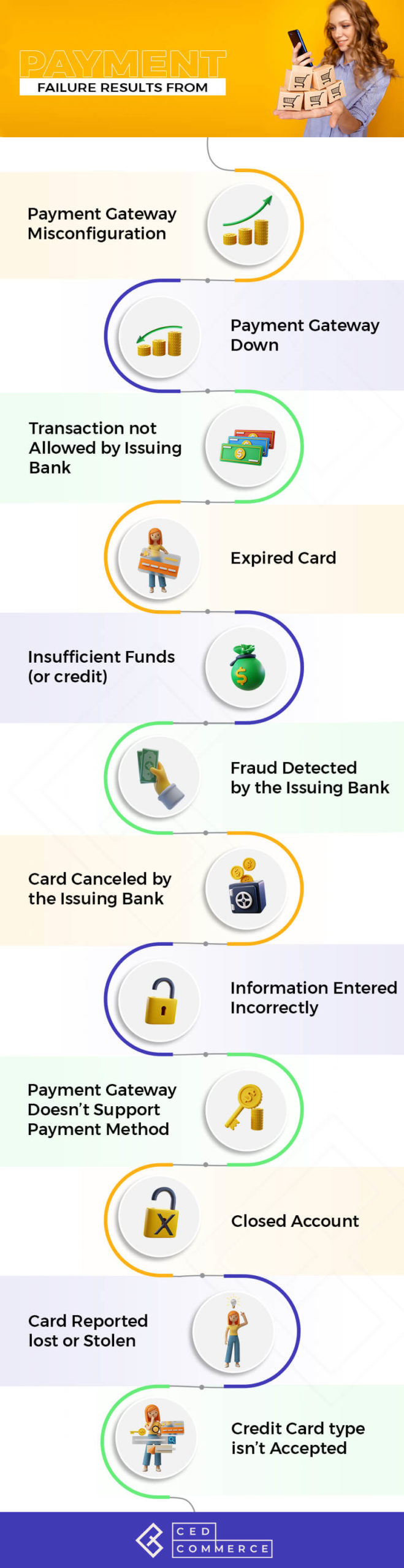 PAYMENT
FAILURE RESULTS FROM

Payment Gateway Misconfiguration

Payment Gateway Down

Transaction not Allowed by Issuing Bank

Expired Card

Insufficient Funds (or credit)

Fraud Detected by the Issuing Bank

Card Canceled by the Issuing Bank

Information Entered Incorrectly

Payment Gateway Doesn't Support Payment Method

Closed Account

Card Reported lost or Stolen

Credit Card type isn't Accepted

CED COMMERCE