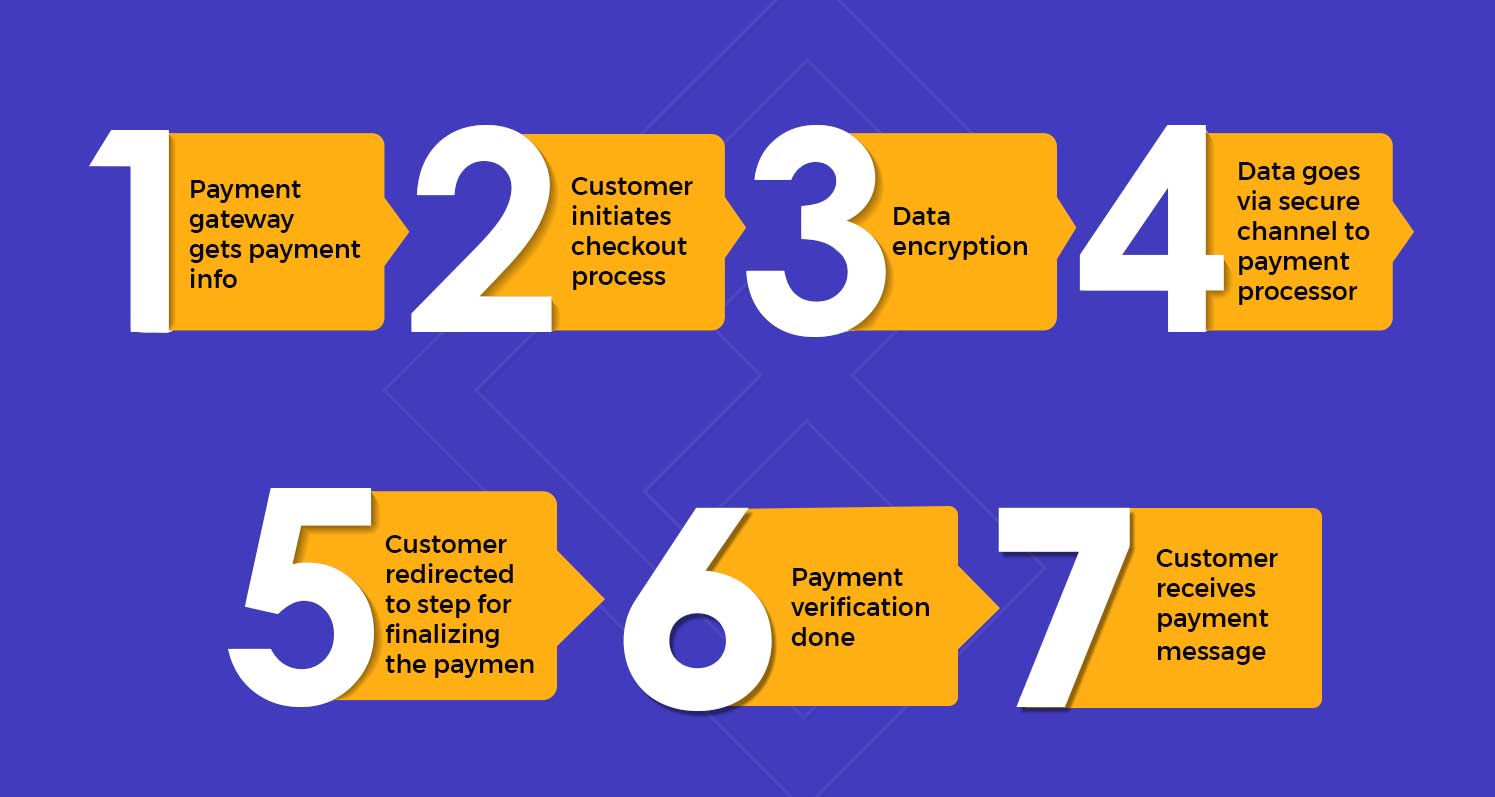 1 Payment gateway gets payment info

2 Customer initiates checkout process

3 Data encryption

4 Data goes via secure channel to payment processor

5 Customer redirected to step for finalizing the paymen

6 Payment verification done

7 Customer receives payment message