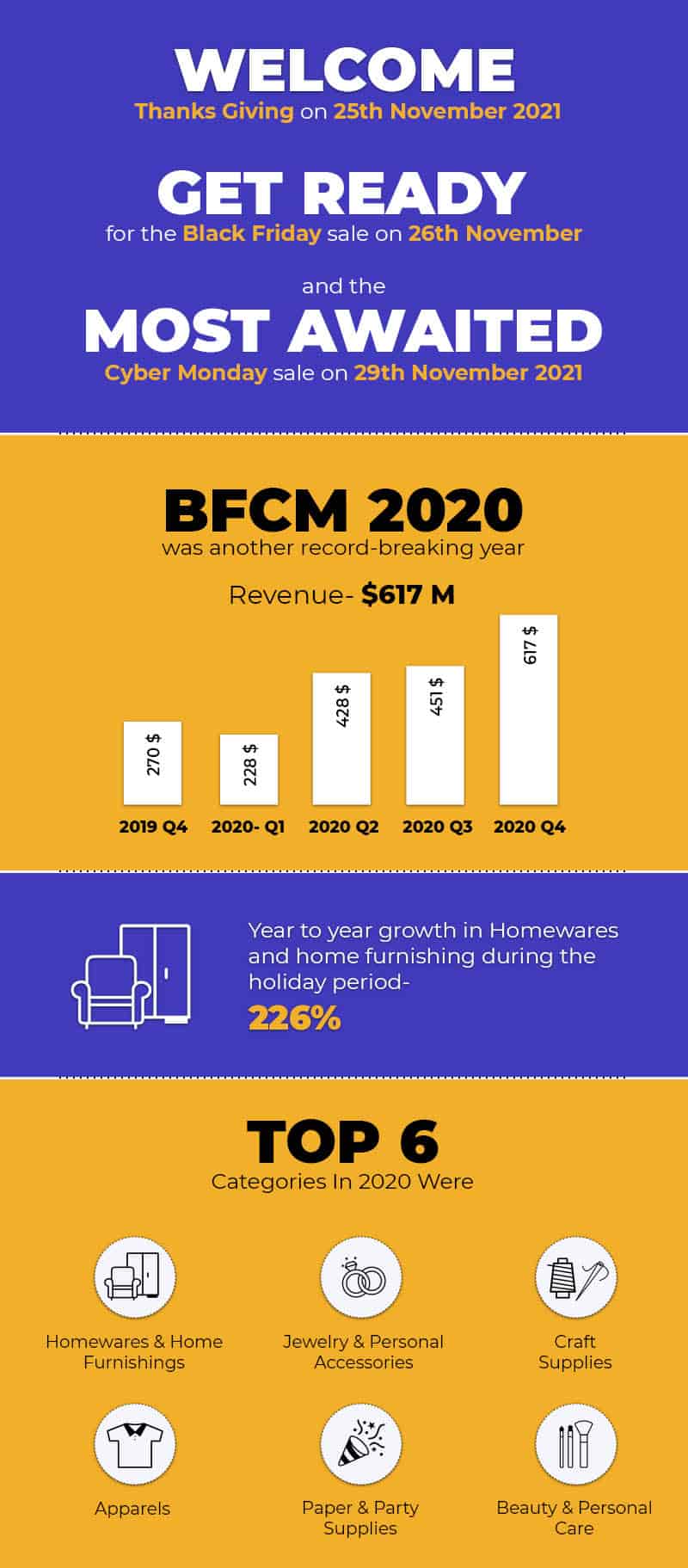 WELCOME
Thanks Giving on 25th November 2021

GET READY
for the Black Friday sale on 26th November

and the
MOST AWAITED
Cyber Monday sale on 29th November 2021

BFCM 2020
was another record-breaking year

Revenue- $617 M

270 $
228 $
428 $
451 $
617 $

2019 Q4
2020- Q1
2020 Q2
2020 Q3
2020 Q4

Year to year growth in Homewares and home furnishing during the holiday period-
226%

TOP 6
Categories In 2020 Were

Homewares & Home Furnishings

Jewelry & Personal Accessories

Craft Supplies

Apparels

Paper & Party Supplies

Beauty & Personal Care