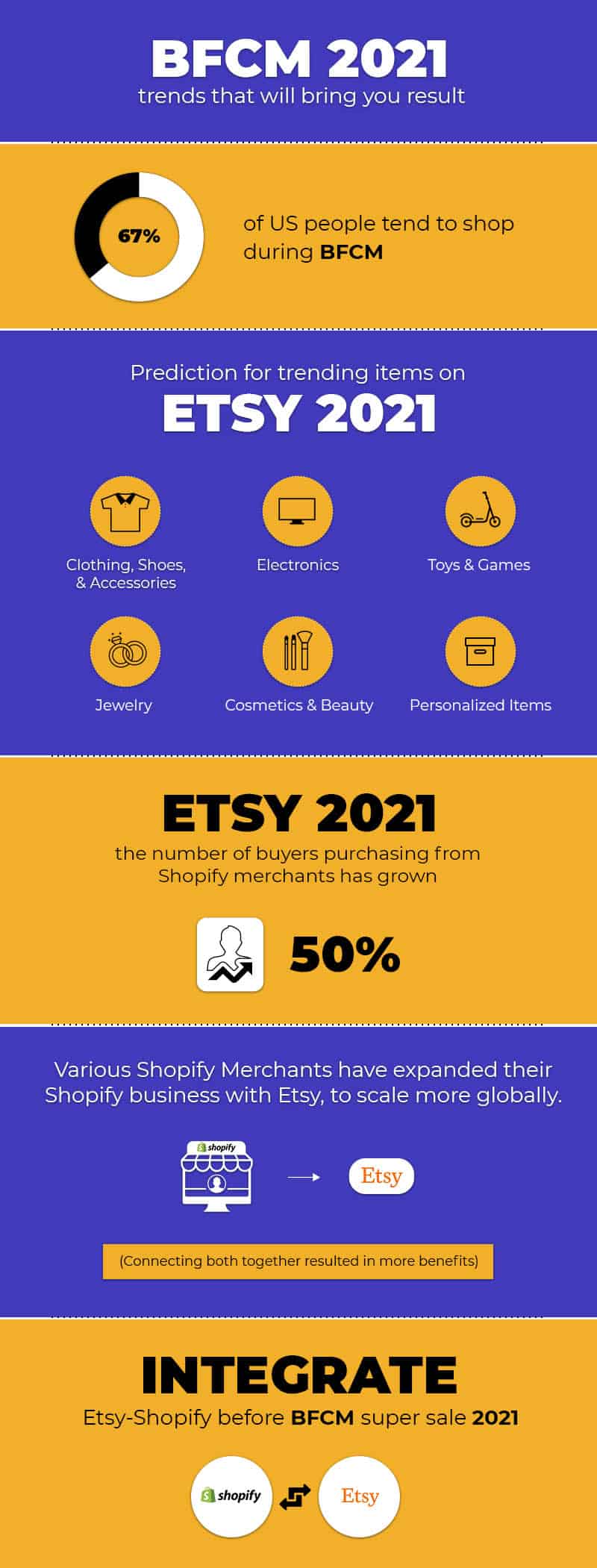 BFCM 2021
trends that will bring you result

67%

of US people tend to shop during BFCM

Prediction for trending items on
ETSY 2021

Clothing, Shoes, & Accessories

Electronics

Toys & Games

Jewelry

Cosmetics & Beauty

Personalized Items

ETSY 2021
the number of buyers purchasing from Shopify merchants has grown

50%

Various Shopify Merchants have expanded their Shopify business with Etsy, to scale more globally.

shopify

Etsy

(Connecting both together resulted in more benefits)

INTEGRATE
Etsy-Shopify before BFCM super sale 2021

shopify

Etsy