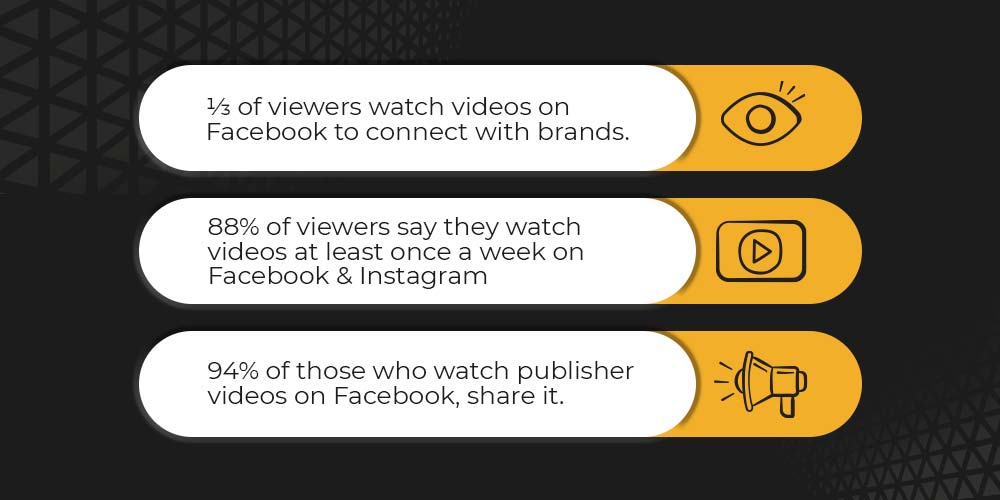 ⅓ of viewers watch videos on Facebook to connect with brands.

88% of viewers say they watch videos at least once a week on Facebook & Instagram

94% of those who watch publisher videos on Facebook, share it.